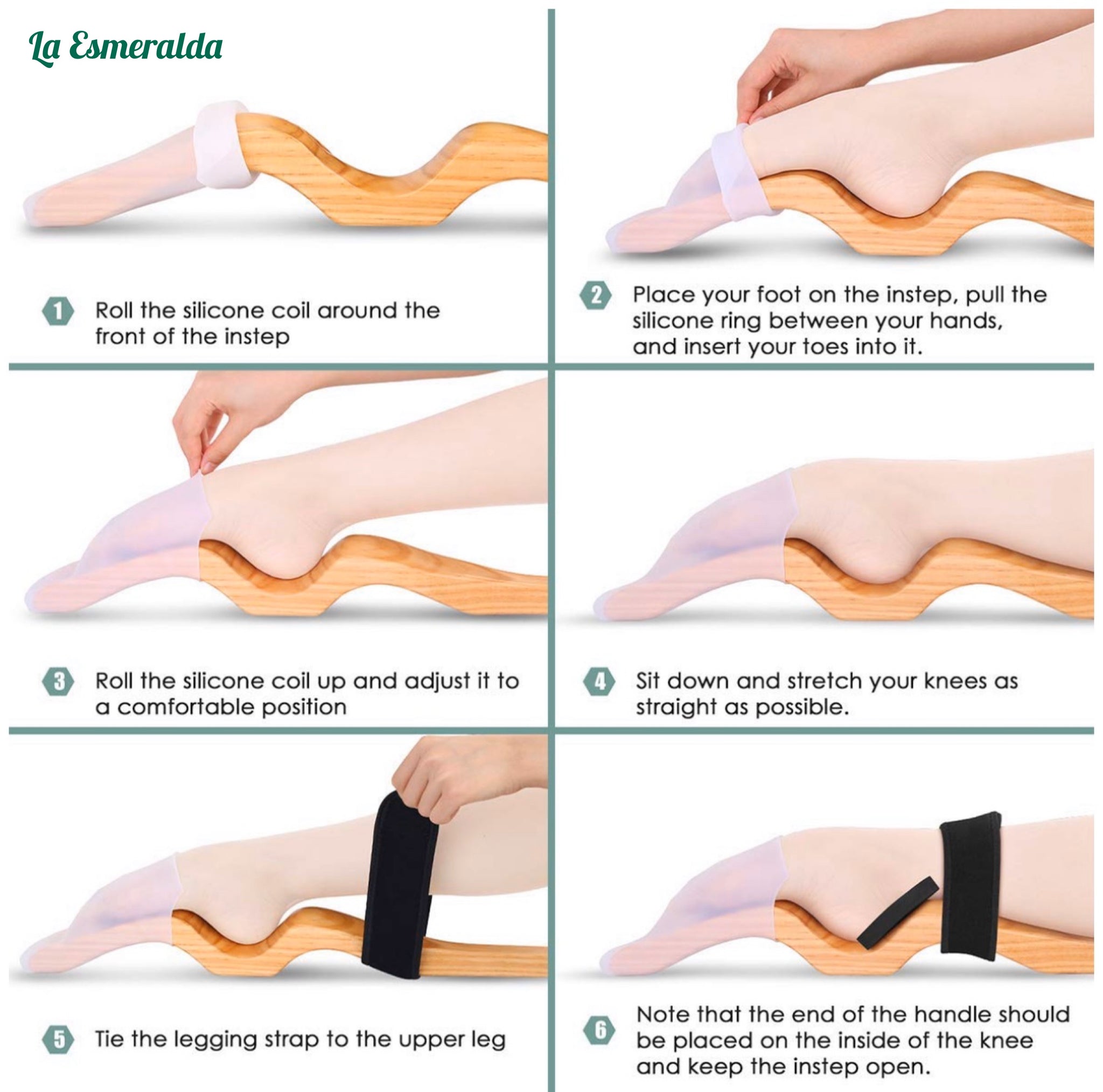 La Esmeralda

1 Roll the silicone coil around the front of the instep

2 Place your foot on the instep, pull the silicone ring between your hands, and insert your toes into it.

3 Roll the silicone coil up and adjust it to a comfortable position

4 Sit down and stretch your knees as straight as possible.

5 Tie the legging strap to the upper leg

6 Note that the end of the handle should be placed on the inside of the knee and keep the instep open.