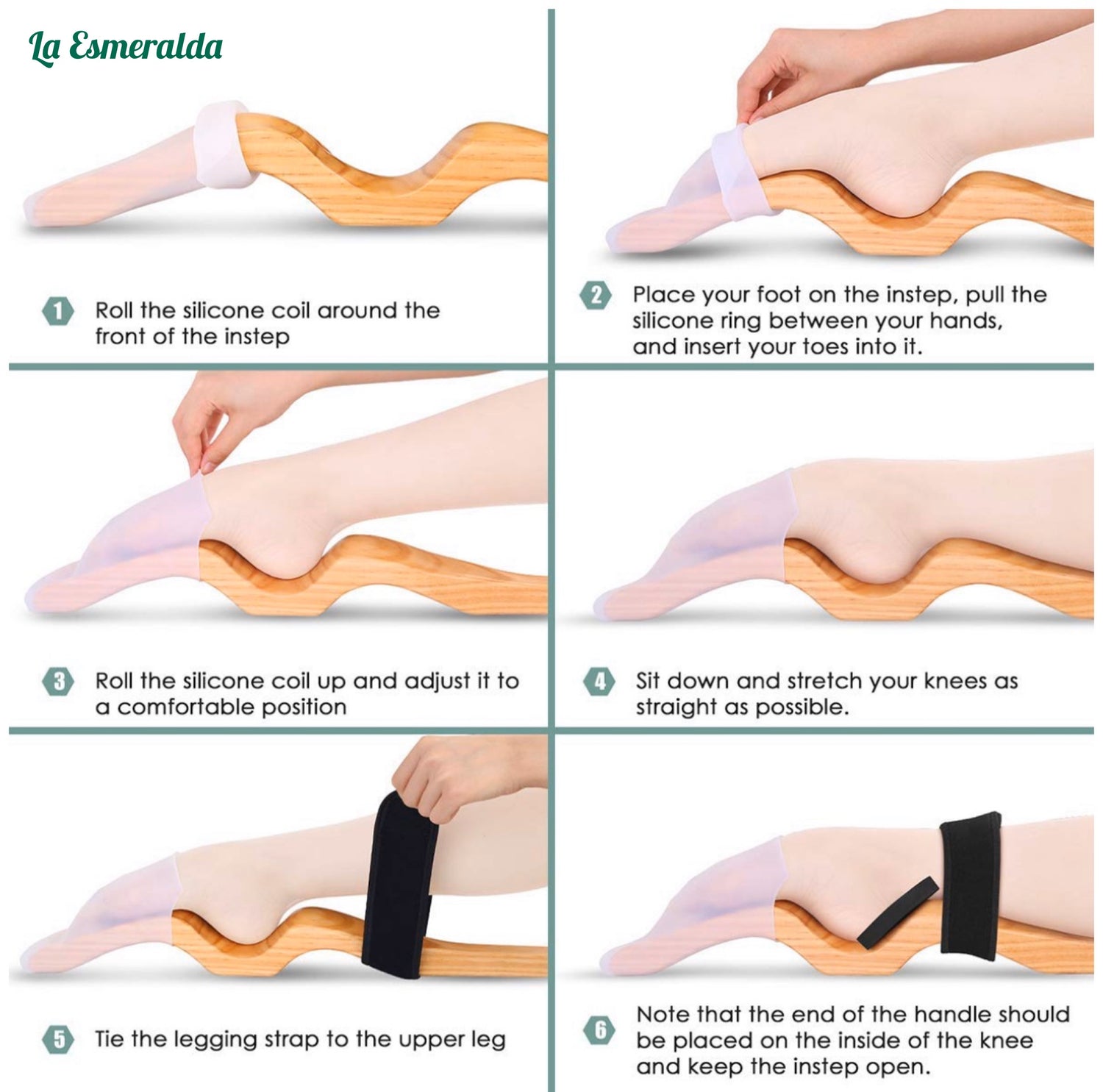 La Esmeralda

1 Roll the silicone coil around the front of the instep

2 Place your foot on the instep, pull the silicone ring between your hands, and insert your toes into it.

3 Roll the silicone coil up and adjust it to a comfortable position

4 Sit down and stretch your knees as straight as possible.

5 Tie the legging strap to the upper leg

6 Note that the end of the handle should be placed on the inside of the knee and keep the instep open.